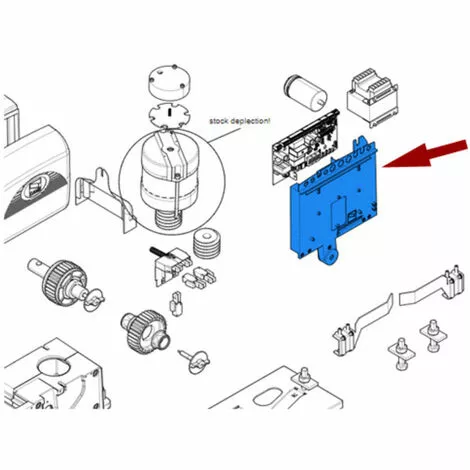 stock deplection!