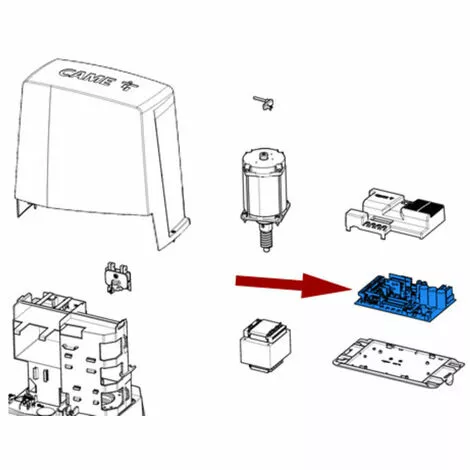 CAME