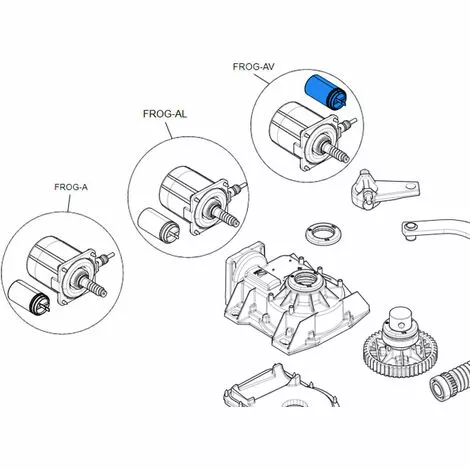 FROG-AV

FROG-AL

FROG-A