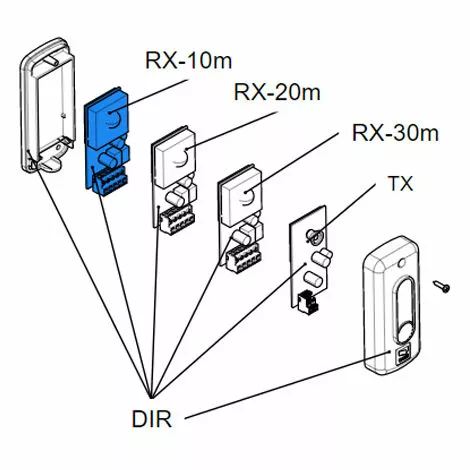 RX-10m
RX-20m
RX-30m
TX
DIR