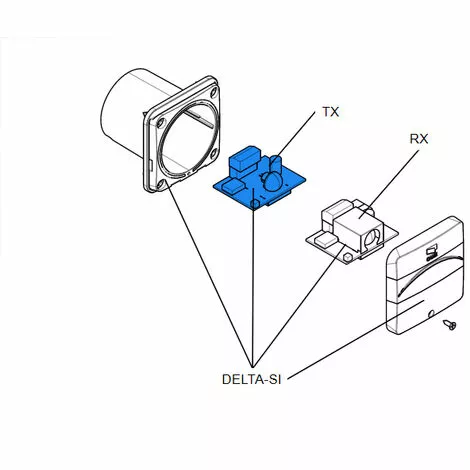 TX

RX

DELTA-SI