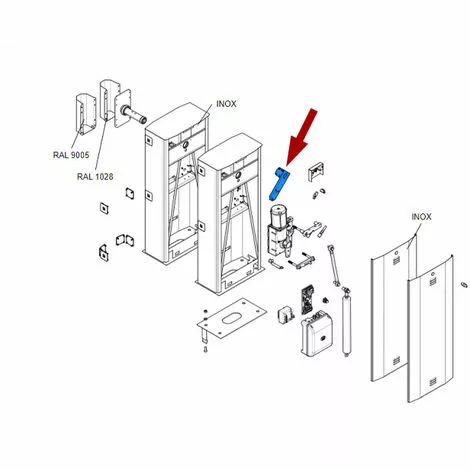 INOX

RAL 9005

RAL 1028

INOX