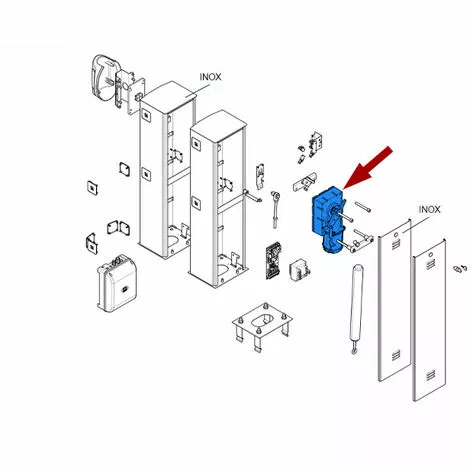 INOX

INOX