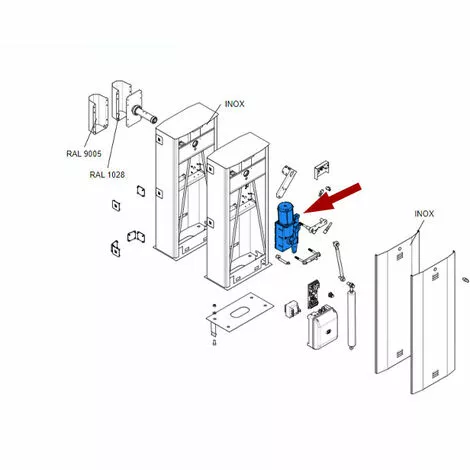 INOX

RAL 9005

RAL 1028

INOX