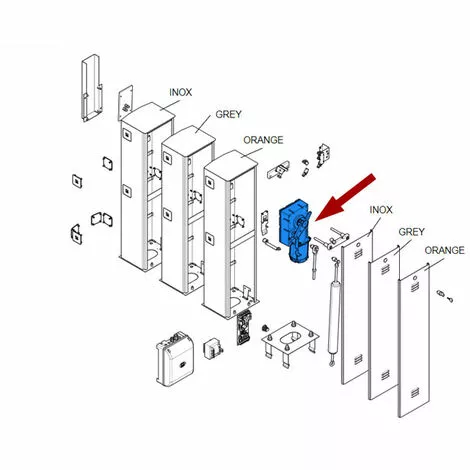 INOX
GREY
ORANGE
INOX
GREY
ORANGE