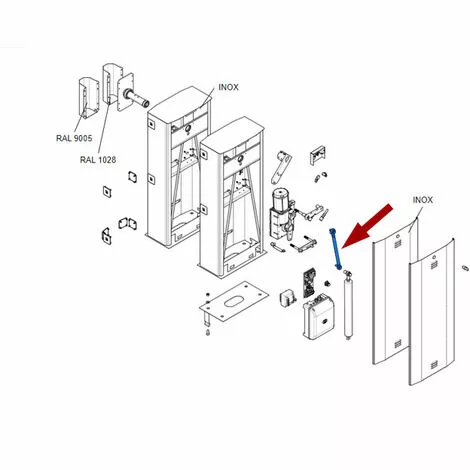 INOX

RAL 9005

RAL 1028

INOX