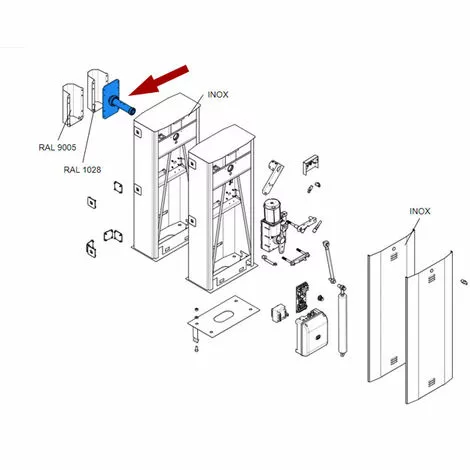 INOX

RAL 9005

RAL 1028

INOX