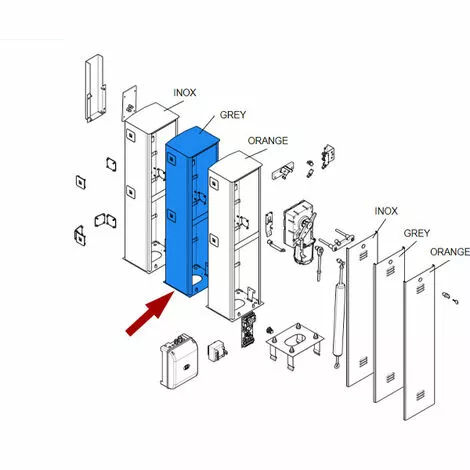 INOX
GREY
ORANGE
INOX
GREY
ORANGE