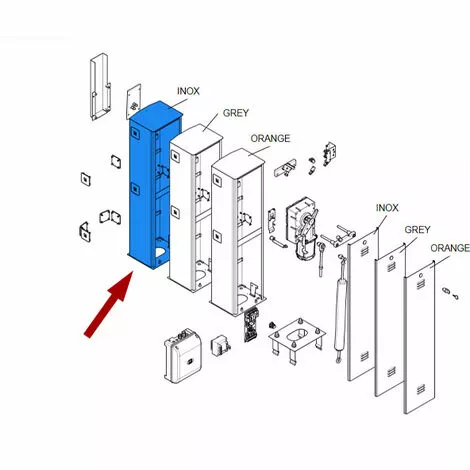 INOX
GREY
ORANGE
INOX
GREY
ORANGE