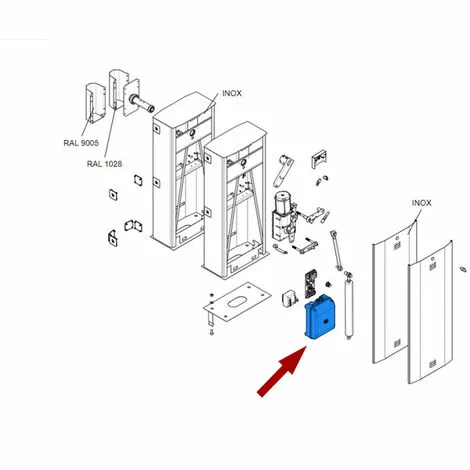 INOX

RAL 9005

RAL 1028

INOX