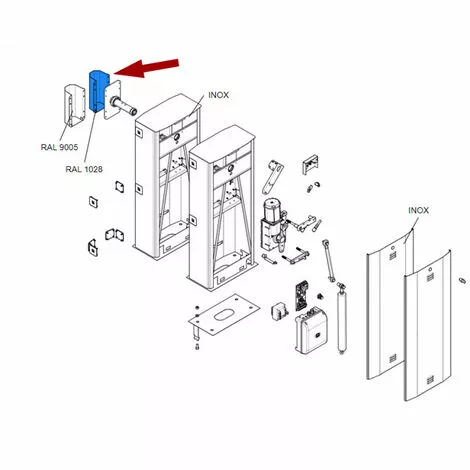 INOX

RAL 9005

RAL 1028

INOX