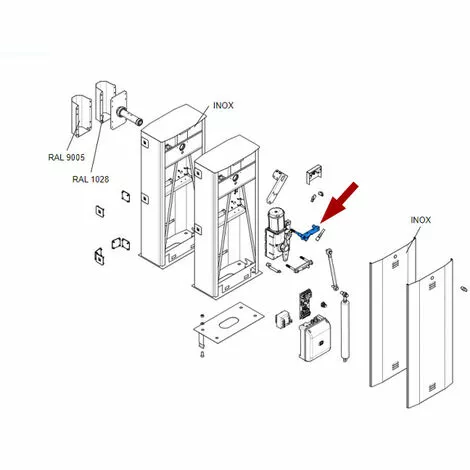 INOX

RAL 9005

RAL 1028

INOX