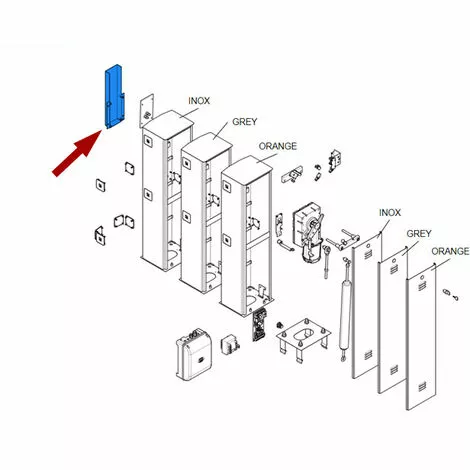 INOX
GREY
ORANGE
INOX
GREY
ORANGE