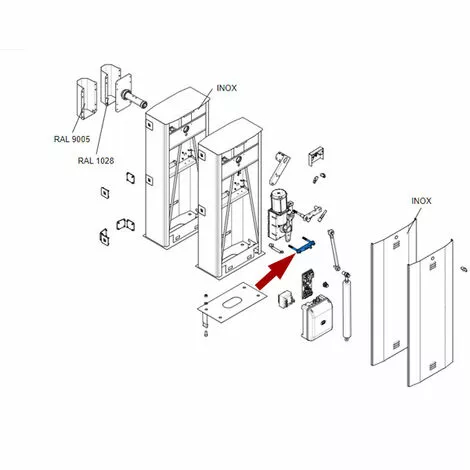 INOX

RAL 9005

RAL 1028

INOX