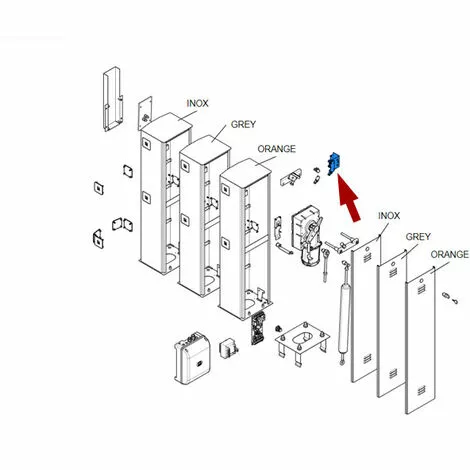 INOX
GREY
ORANGE
INOX
GREY
ORANGE