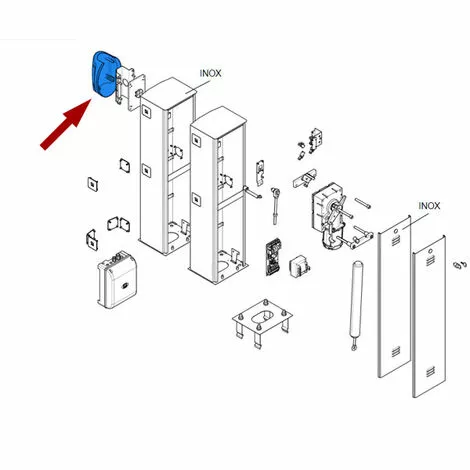 INOX

INOX