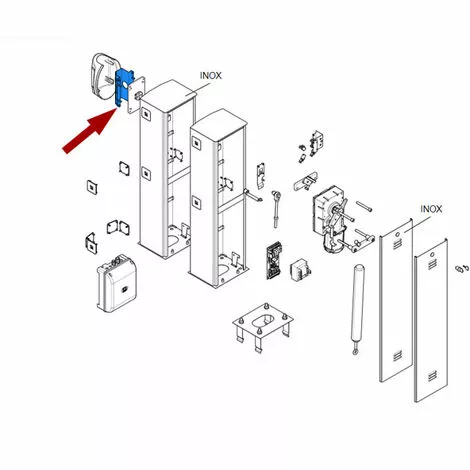 INOX

INOX