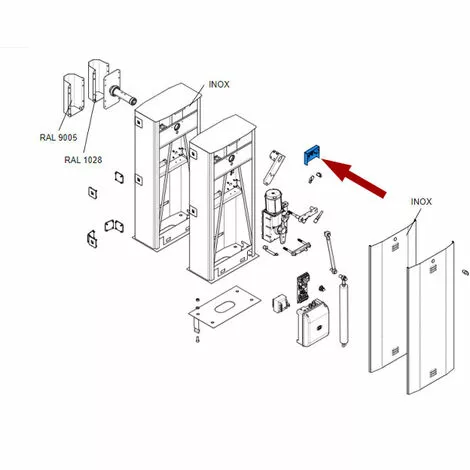 INOX

RAL 9005

RAL 1028

INOX