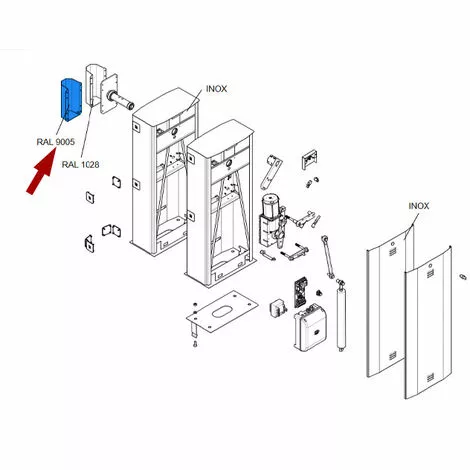 INOX

RAL 9005

RAL 1028

INOX