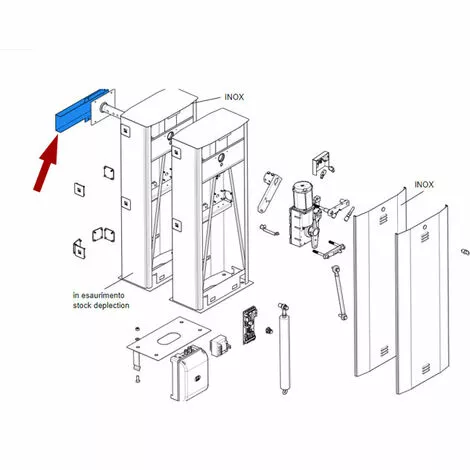 INOX

INOX

in esaurimento
stock deplection