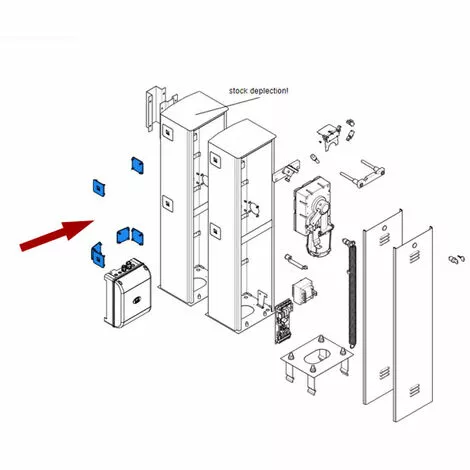 stock deplection!