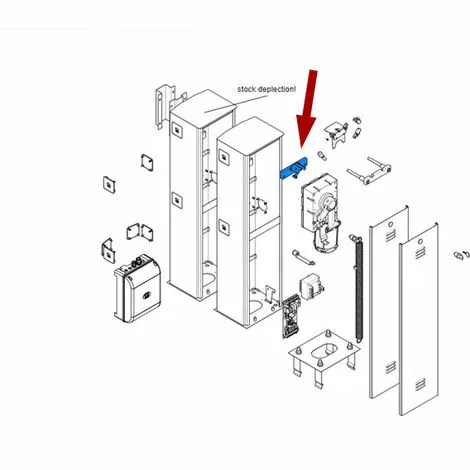 stock deplection!