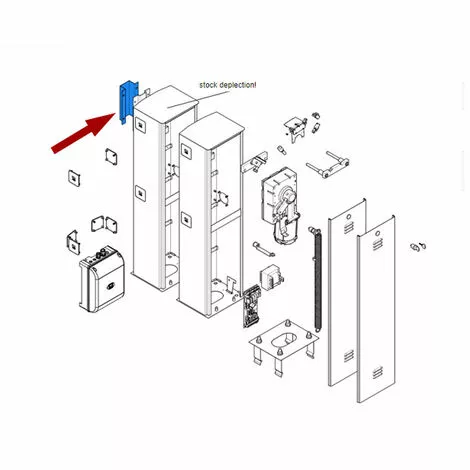 stock deplection!