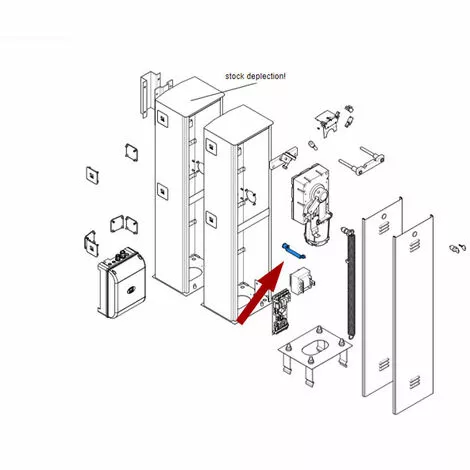 stock deplection!