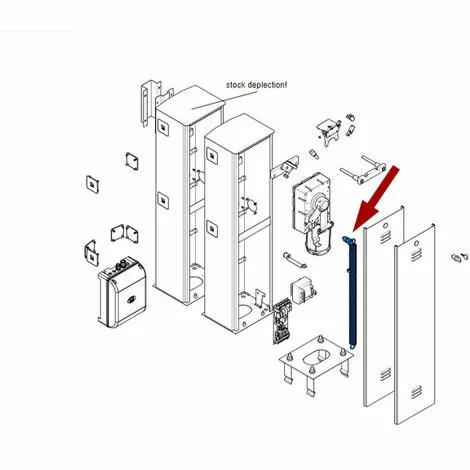 stock deplection!