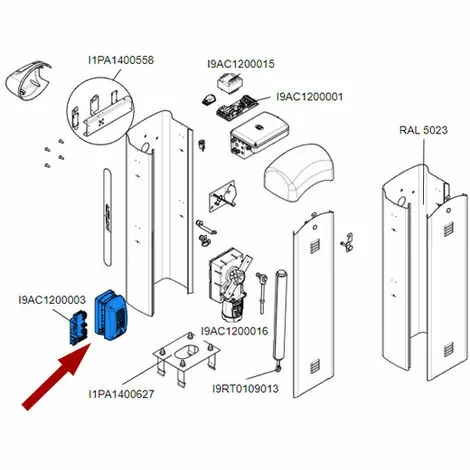 I1PA1400558

I9AC1200015

I9AC1200001

RAL 5023

I9AC1200003

I9AC1200016

I1PA1400627

I9RT0109013