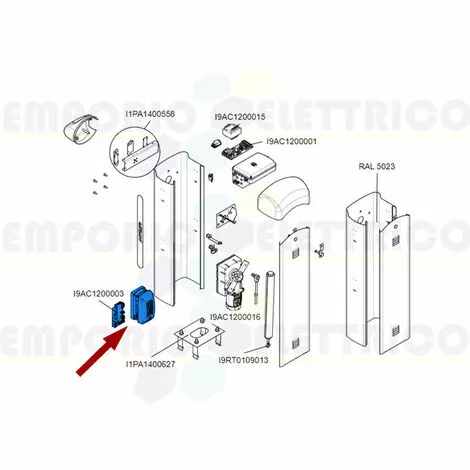 EMPORIO ELETTRICO

I1PA1400558

I9AC1200015

I9AC1200001

RAL 5023

EMPORIO ELETTRICO

I9AC1200003

I9AC1200016

EMPORIO ELETTRICO

I1PA1400627

I9RT0109013