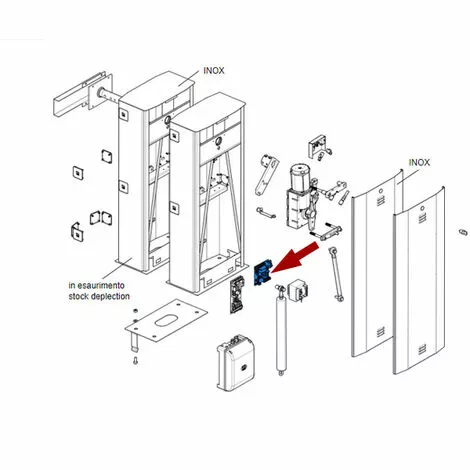 INOX

INOX

in esaurimento
stock deplection