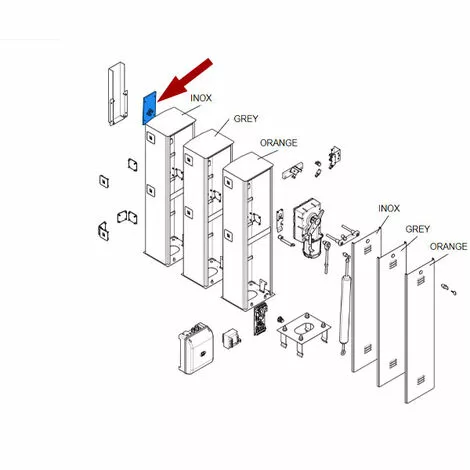 INOX
GREY
ORANGE
INOX
GREY
ORANGE