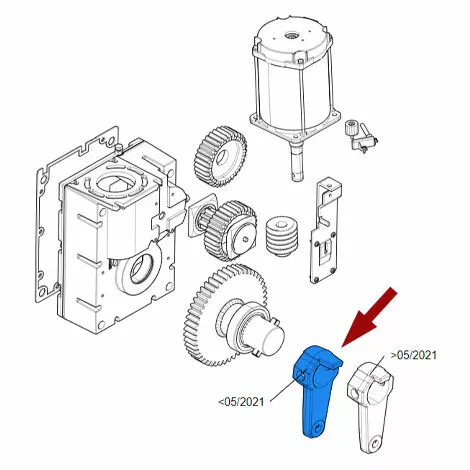 >05/2021

<05/2021