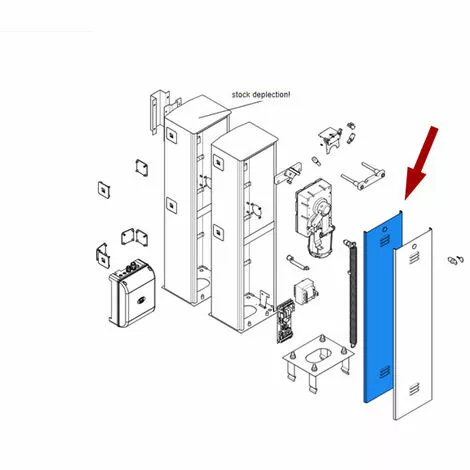 stock deplection!