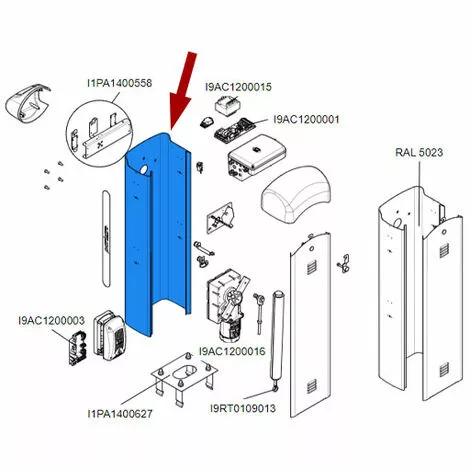 I1PA1400558

I9AC1200015

I9AC1200001

RAL 5023

I9AC1200003

I9AC1200016

I1PA1400627

I9RT0109013