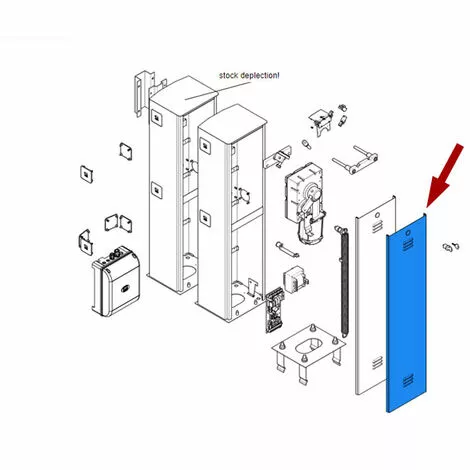 stock deplection!