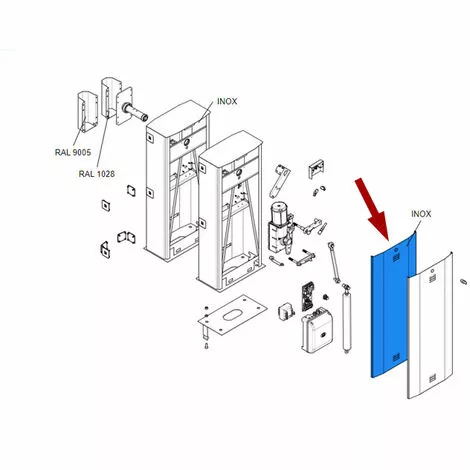 INOX

RAL 9005

RAL 1028

INOX