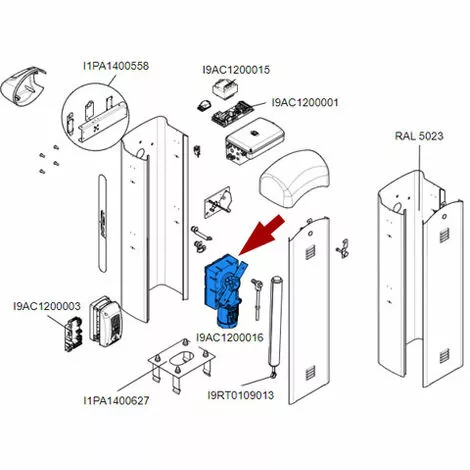 I1PA1400558

I9AC1200015

I9AC1200001

RAL 5023

I9AC1200003

I9AC1200016

I1PA1400627

I9RT0109013