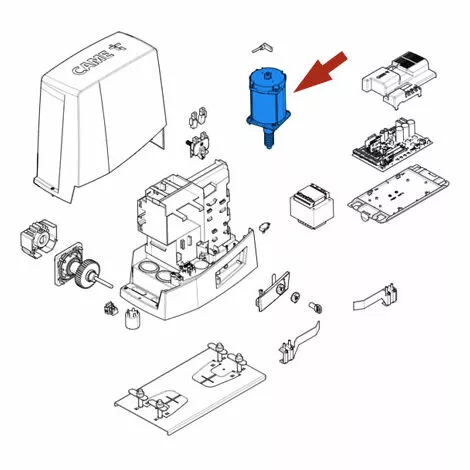 CAME