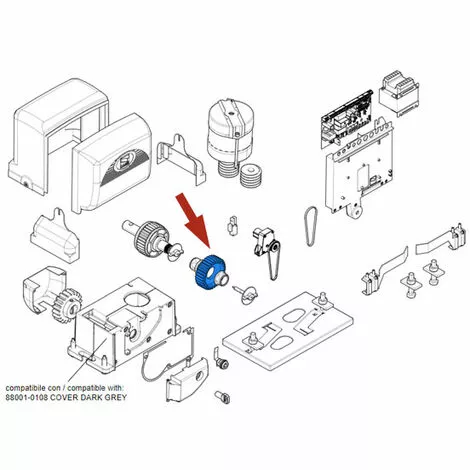 compatibile con / compatible with:
88001-0108 COVER DARK GREY