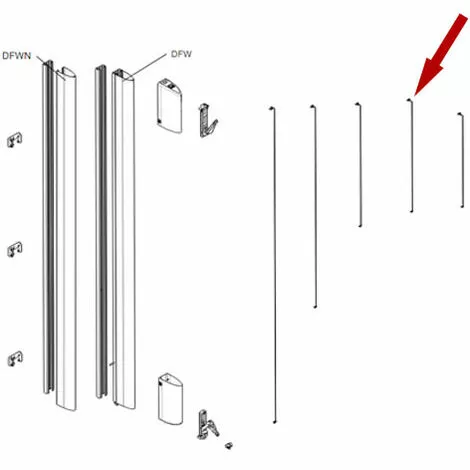 DFWN
DFW