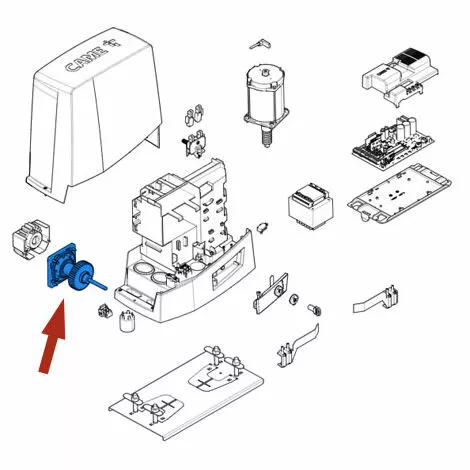 CAME