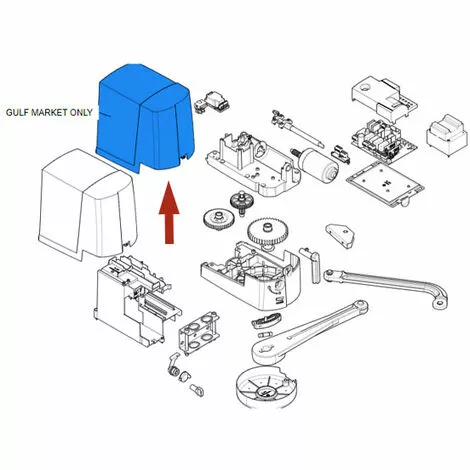 GULF MARKET ONLY