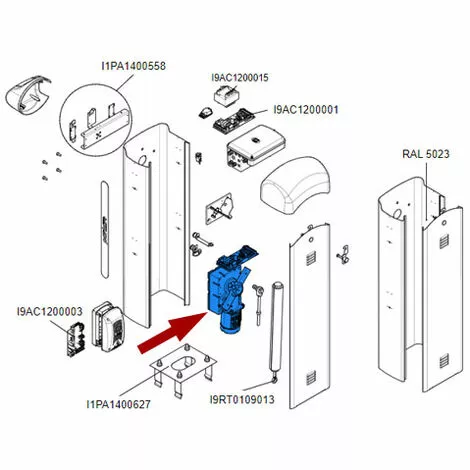 I1PA1400558

I9AC1200015

I9AC1200001

RAL 5023

I9AC1200003

I1PA1400627

I9RT0109013