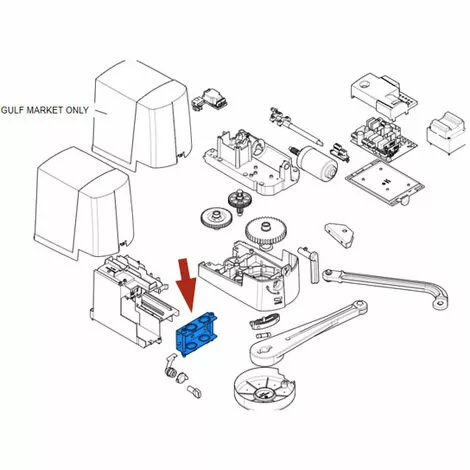 GULF MARKET ONLY