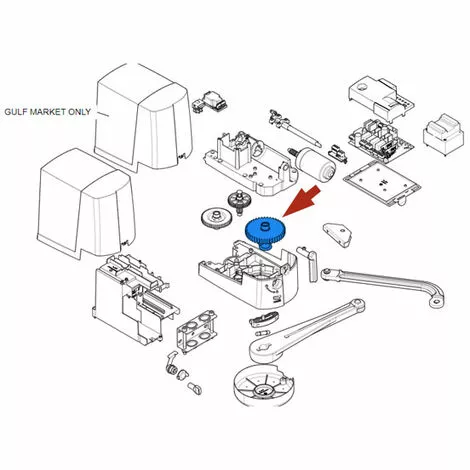 GULF MARKET ONLY