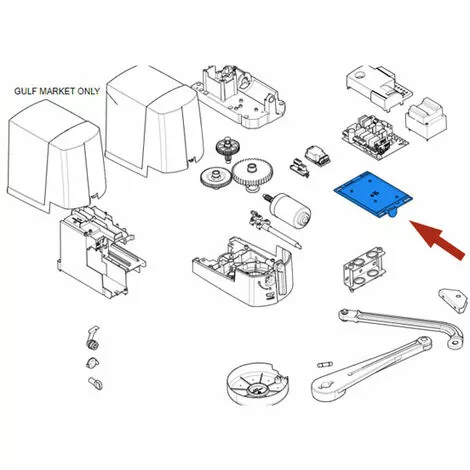 GULF MARKET ONLY