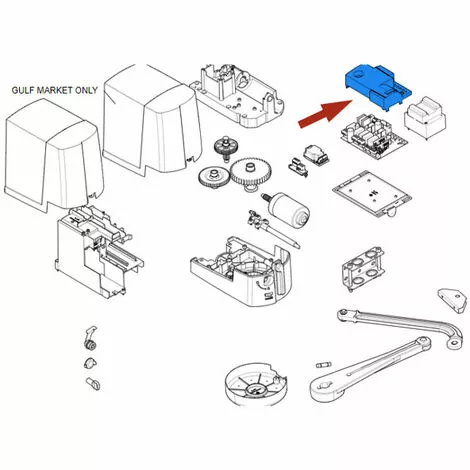 GULF MARKET ONLY