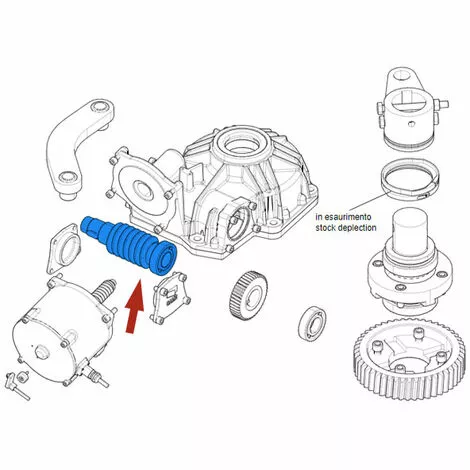 in esaurimento
stock deplection